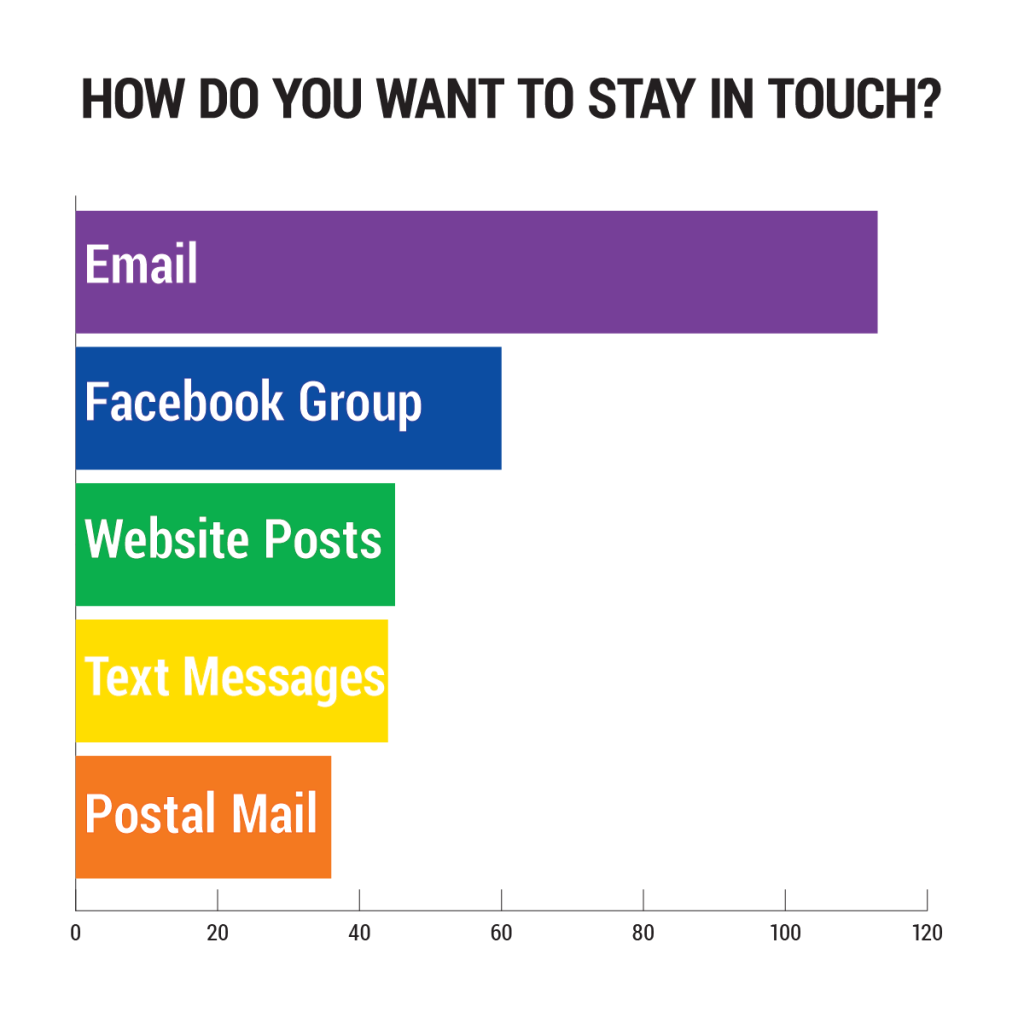 HOW DO YOU WANT TO STAY IN TOUCH?

Email

Facebook Group

Website Posts

Text Messages

Postal Mail

0 20 40 60 80 100 120